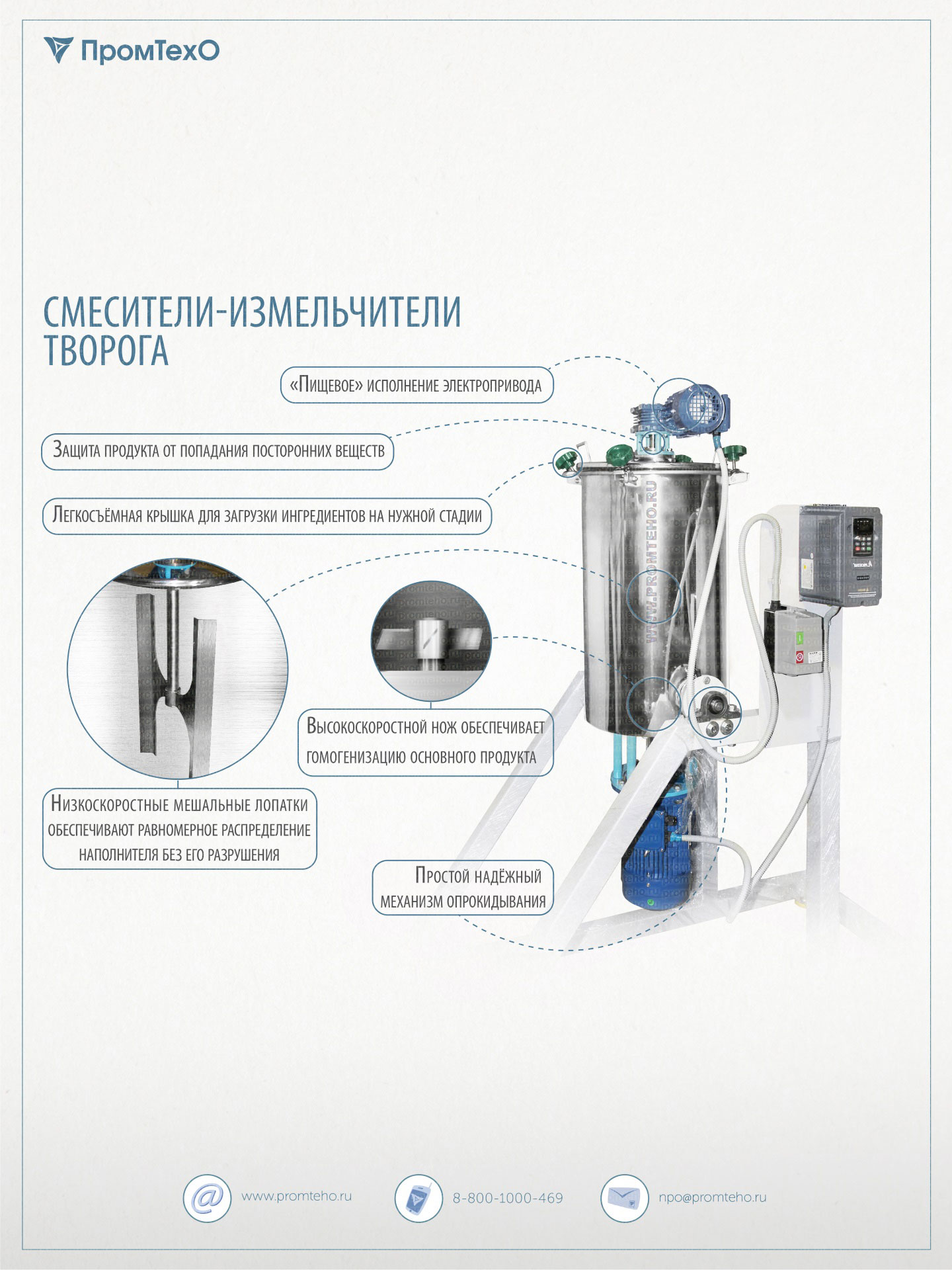 ПромТехО

СМЕСИТЕЛИ-ИЗМЕЛЬЧИТЕЛИ ТВОРОГА

«Пищевое» исполнение электропривода

Защита продукта от попадания посторонних веществ

Легкосъёмная крышка для загрузки ингредиентов на нужной стадии

WWW.PROMTEHO.RU

Высокоскоростной нож обеспечивает гомогенизацию основного продукта

Низкоскоростные мешальные лопатки обеспечивают равномерное распределение наполнителя без его разрушения

Простой надёжный механизм опрокидывания

www.promteho.ru

8-800-1000-469

npo@promteho.ru